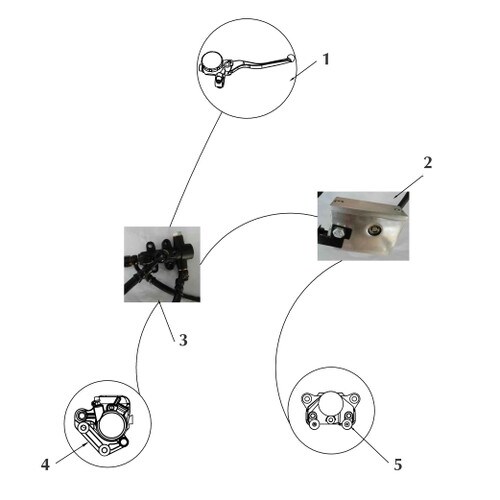 1
2
3
4
5